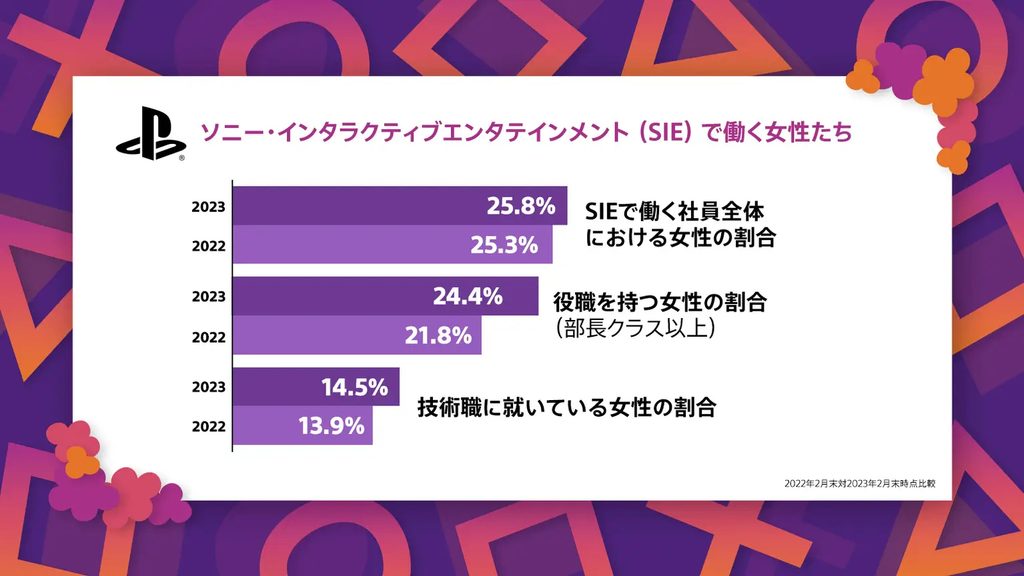 ソニー・インタラクティブエンタテインメント（SIE）で働く女性たち

2023 25.8%
2022 25.3%
SIEで働く社員全体における女性の割合

2023 24.4%
2022 21.8%
役職を持つ女性の割合（部長クラス以上）

2023 14.5%
2022 13.9%
技術職に就いている女性の割合

2022年2月末対2023年2月末時点比較